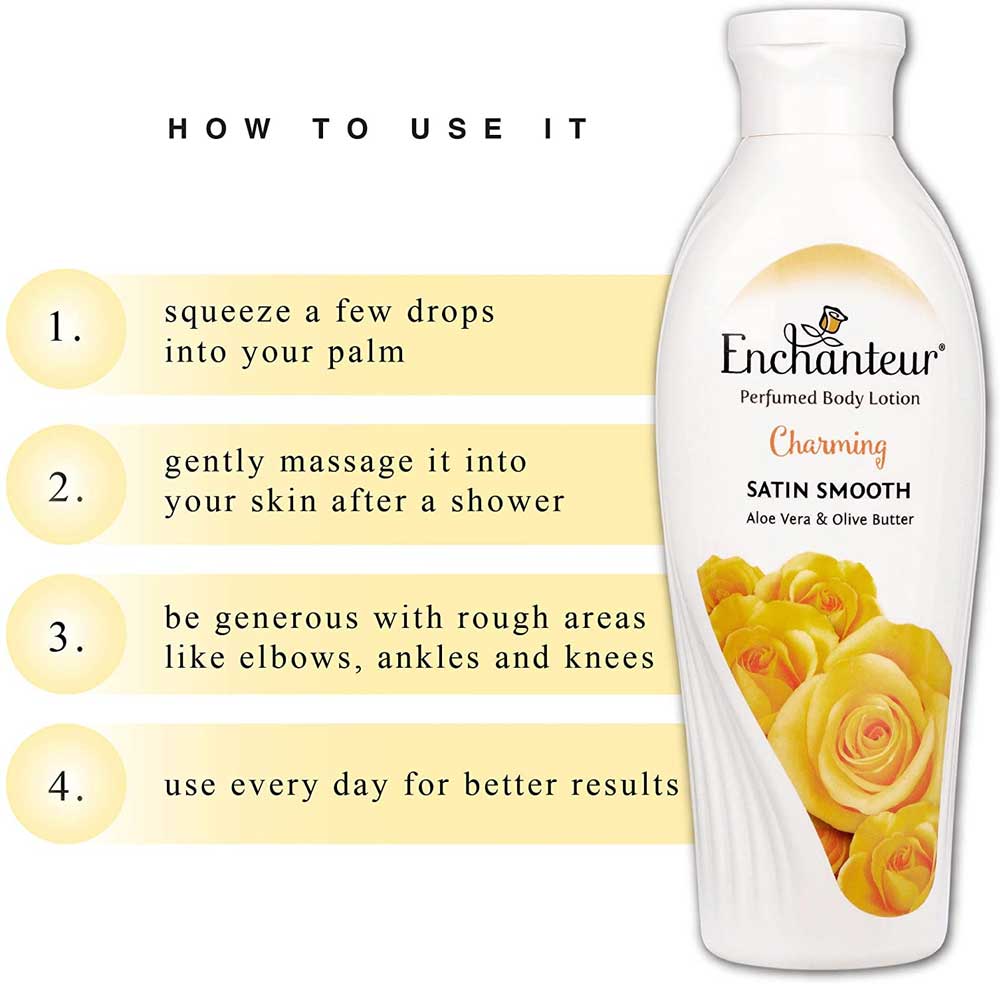 HOW TO USE IT

1. squeeze a few drops into your palm

2. gently massage it into your skin after a shower

3. be generous with rough areas like elbows, ankles and knees

4. use every day for better results

Enchanteur®
Perfumed Body Lotion
Charming
SATIN SMOOTH
Aloe Vera & Olive Butter