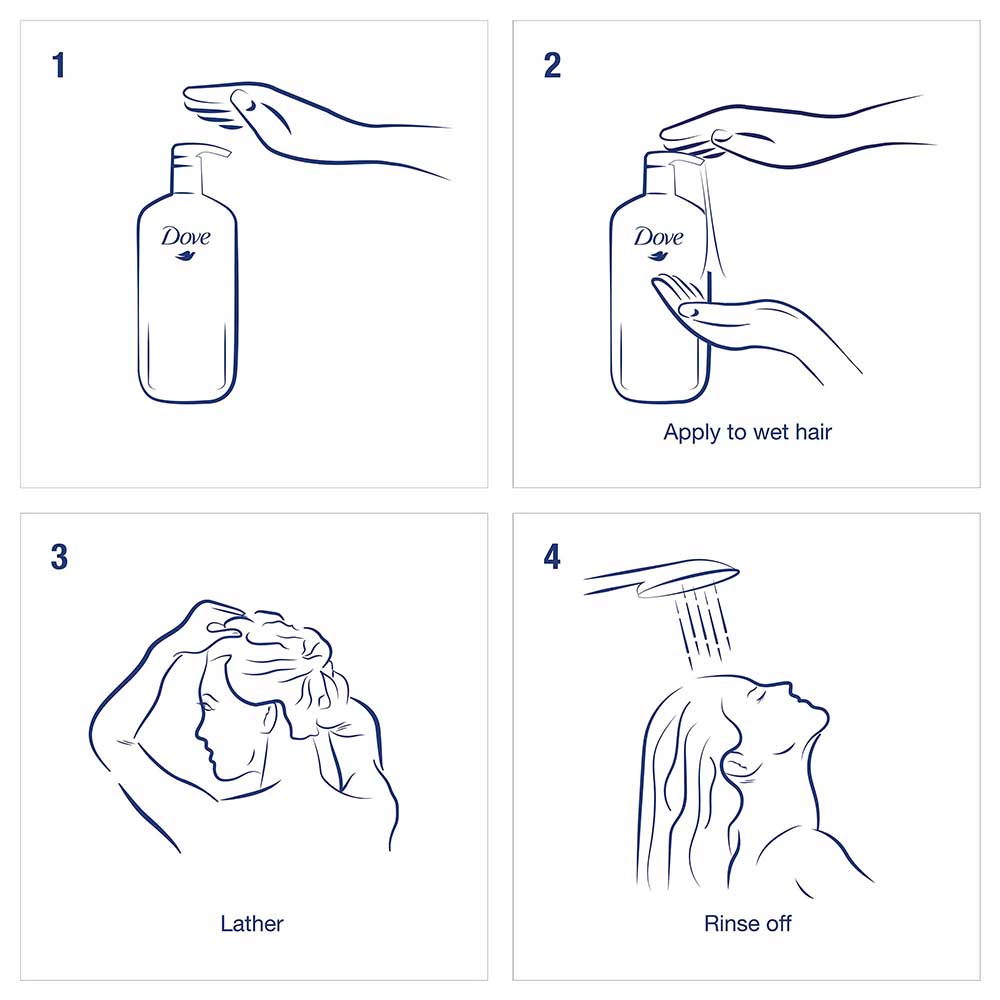 1

Dove

2

Dove

Apply to wet hair

3

Lather

4

Rinse off