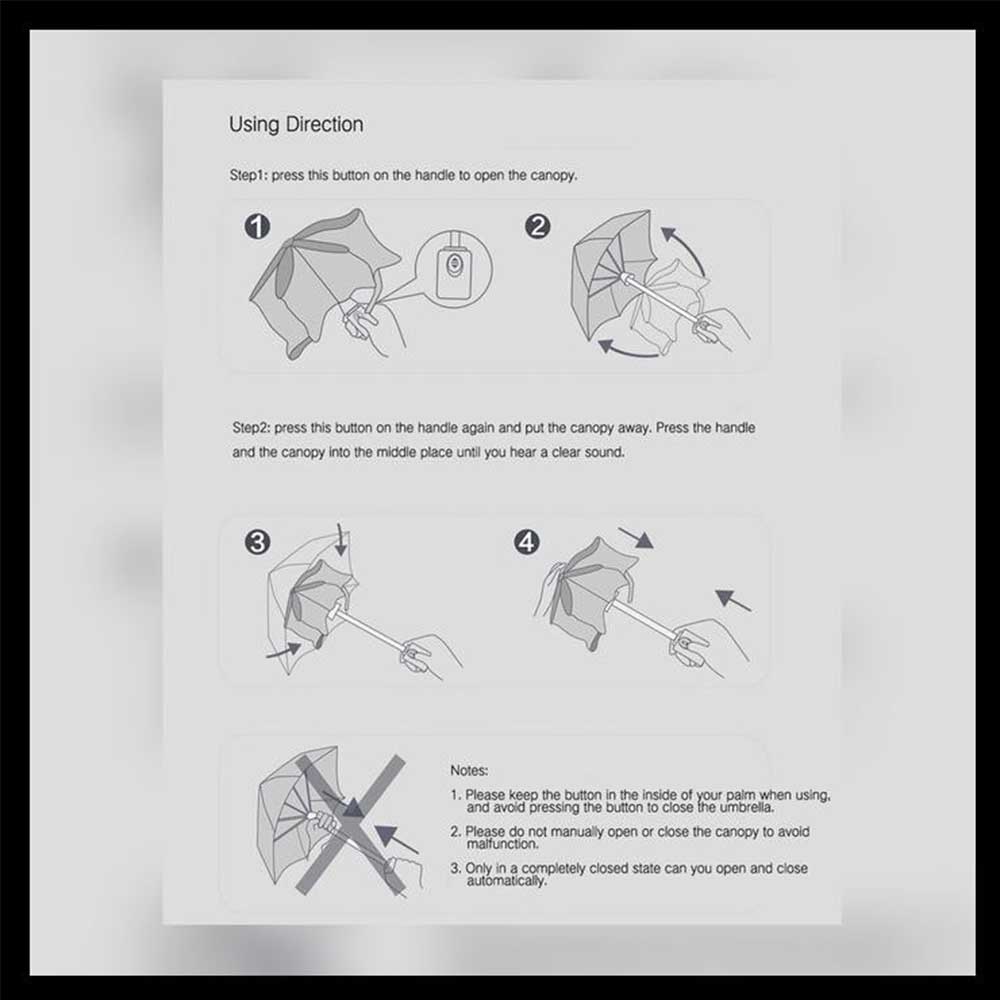 Using Direction

Step1: press this button on the handle to open the canopy.

1

2

Step2: press this button on the handle again and put the canopy away. Press the handle and the canopy into the middle place until you hear a clear sound.

3

4

Notes:

1. Please keep the button in the inside of your palm when using, and avoid pressing the button to close the umbrella.

2. Please do not manually open or close the canopy to avoid malfunction.

3. Only in a completely closed state can you open and close automatically.