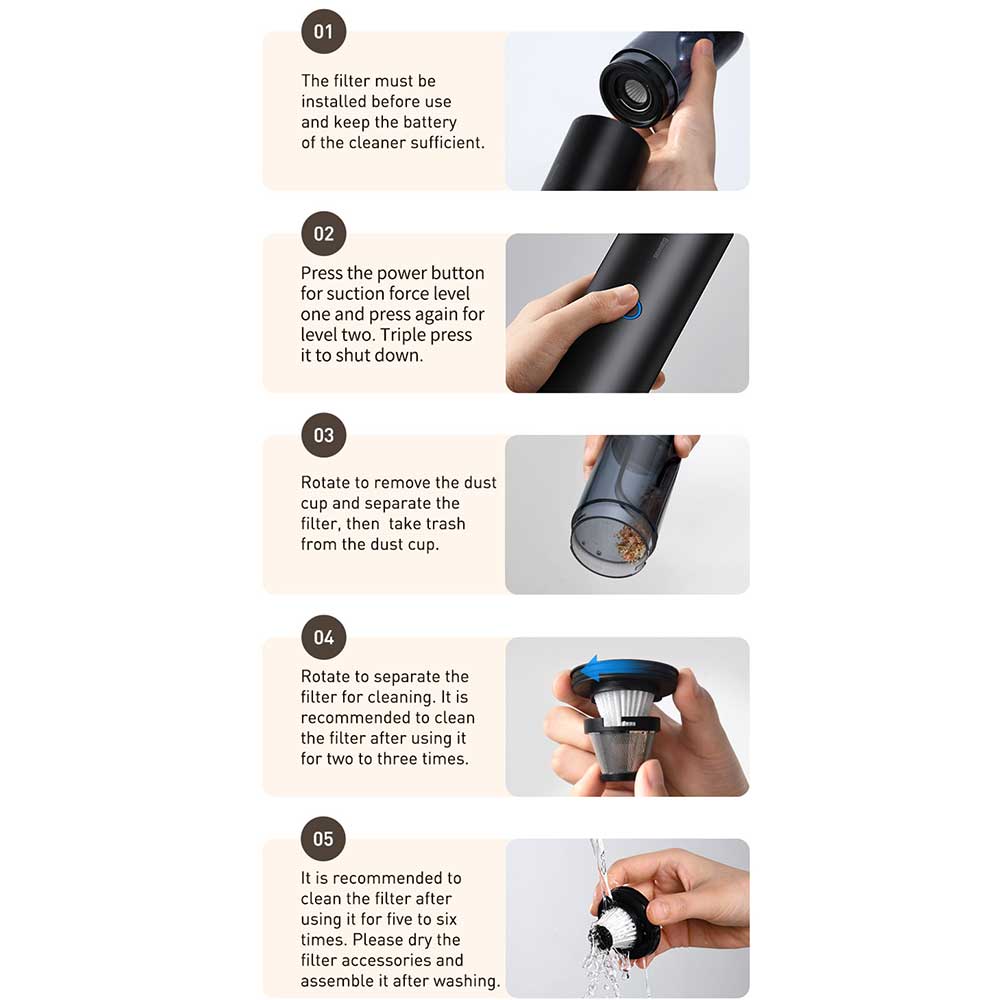 01

The filter must be installed before use and keep the battery of the cleaner sufficient.

02

Press the power button for suction force level one and press again for level two. Triple press it to shut down.

03

Rotate to remove the dust cup and separate the filter, then  take trash from the dust cup.

04

Rotate to separate the filter for cleaning. It is recommended to clean the filter after using it for two to three times.

05

It is recommended to clean the filter after using it for five to six times. Please dry the filter accessories and assemble it after washing.