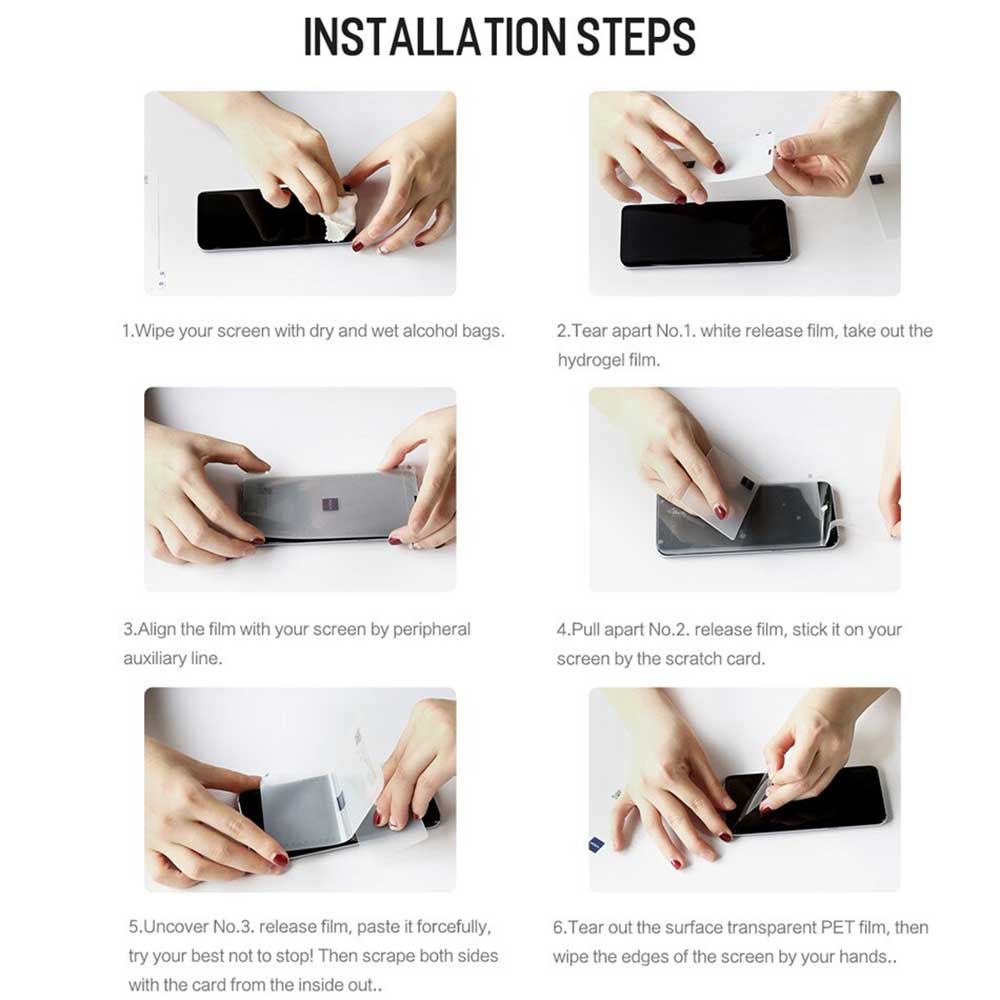 INSTALLATION STEPS

1.Wipe your screen with dry and wet alcohol bags.

2.Tear apart No.1. white release film, take out the hydrogel film.

3.Align the film with your screen by peripheral auxiliary line.

4.Pull apart No.2. release film, stick it on your screen by the scratch card.

5.Uncover No.3. release film, paste it forcefully, try your best not to stop! Then scrape both sides with the card from the inside out..

6.Tear out the surface transparent PET film, then wipe the edges of the screen by your hands..