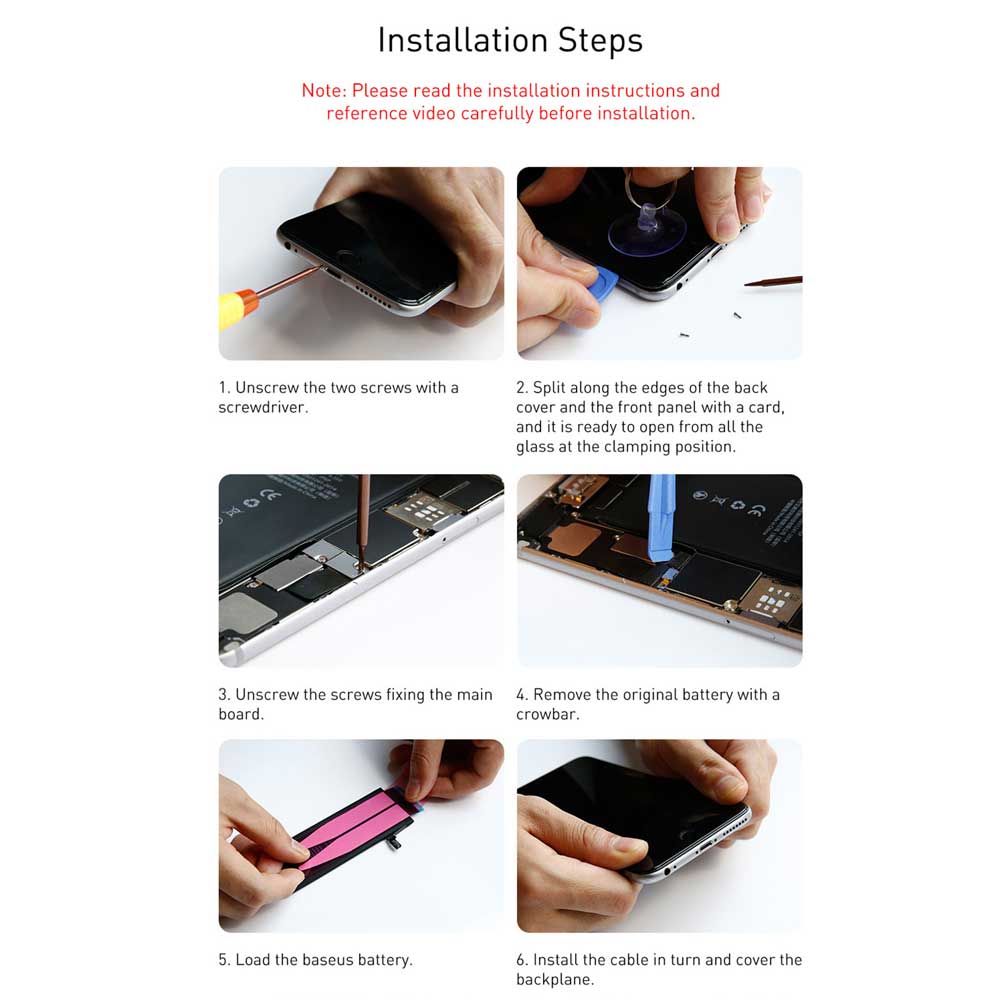 Installation Steps

Note: Please read the installation instructions and reference video carefully before installation.

1. Unscrew the two screws with a screwdriver.

2. Split along the edges of the back cover and the front panel with a card, and it is ready to open from all the glass at the clamping position.

3. Unscrew the screws fixing the main board.

4. Remove the original battery with a crowbar.

5. Load the baseus battery.

6. Install the cable in turn and cover the backplane.