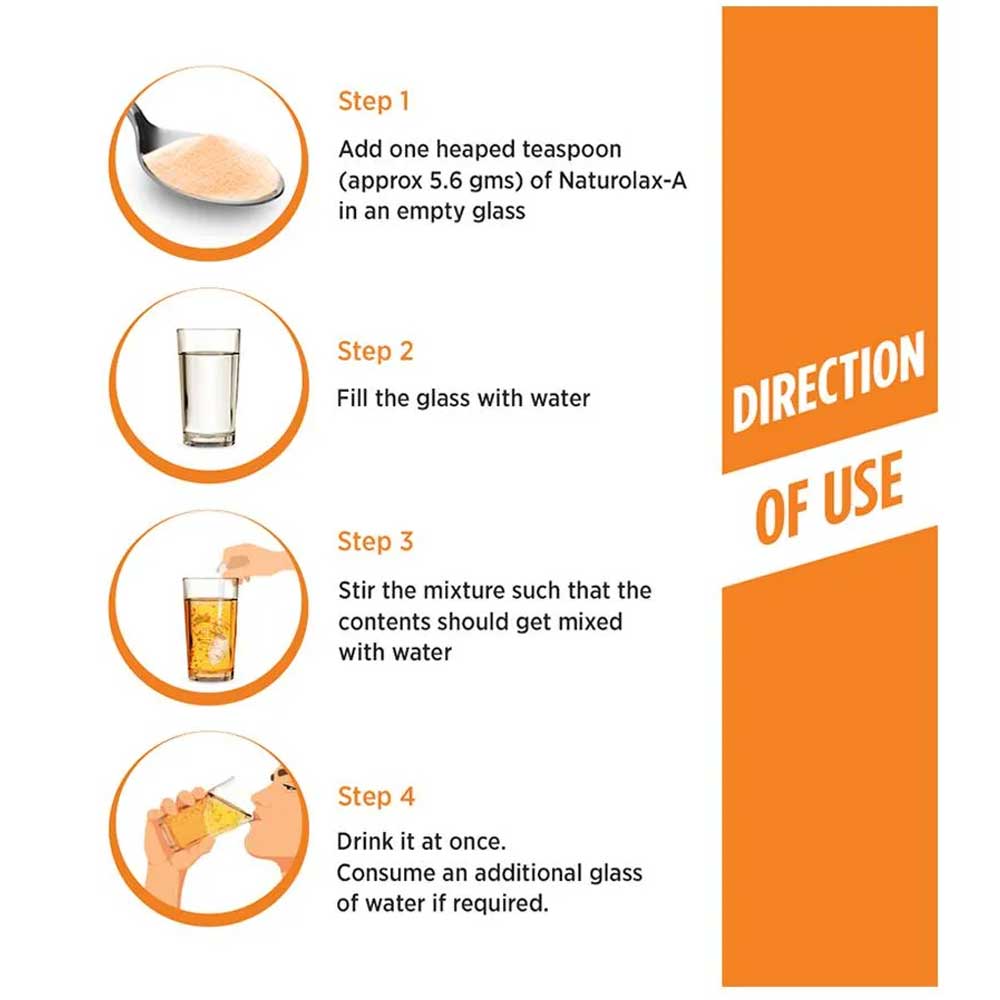 Step 1
Add one heaped teaspoon (approx 5.6 gms) of Naturolax-A in an empty glass

Step 2
Fill the glass with water

Step 3
Stir the mixture such that the contents should get mixed with water

Step 4
Drink it at once.
Consume an additional glass of water if required.

DIRECTION
OF USE