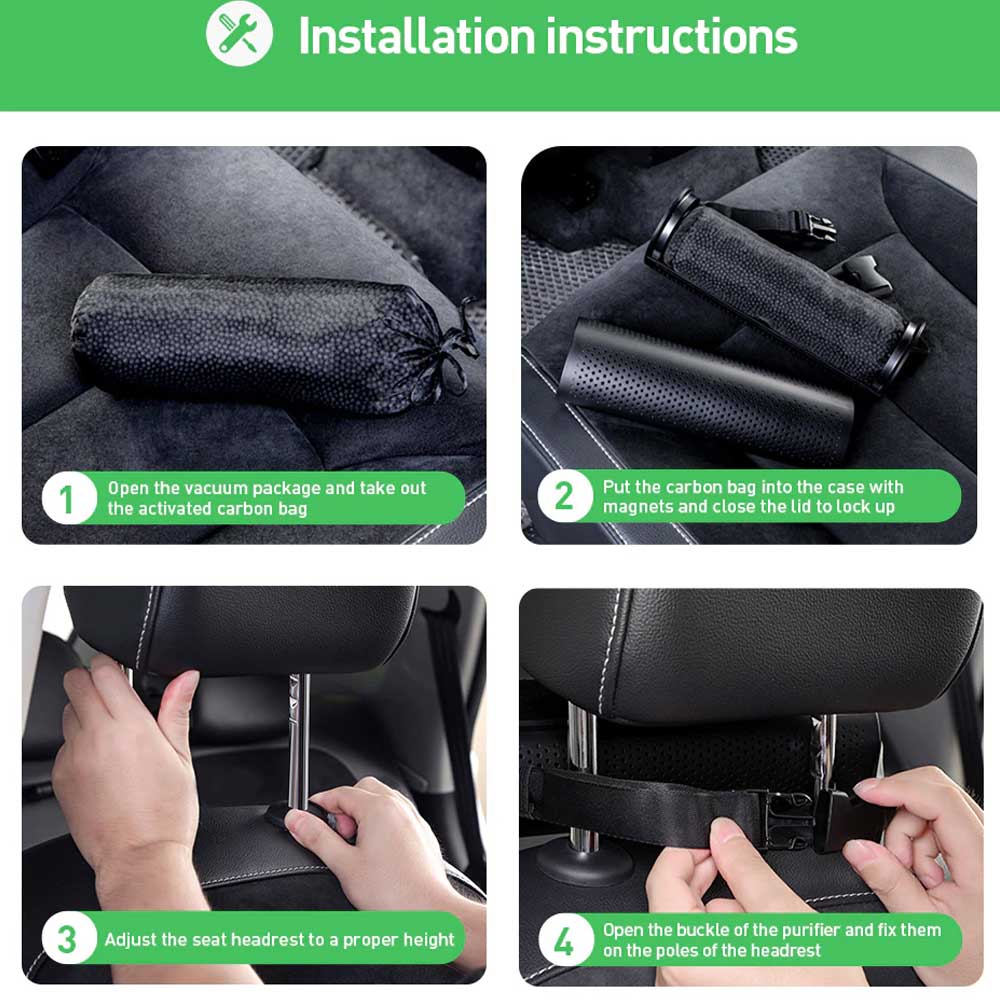 Installation instructions

1 Open the vacuum package and take out the activated carbon bag

2 Put the carbon bag into the case with magnets and close the lid to lock up

3 Adjust the seat headrest to a proper height

4 Open the buckle of the purifier and fix them on the poles of the headrest