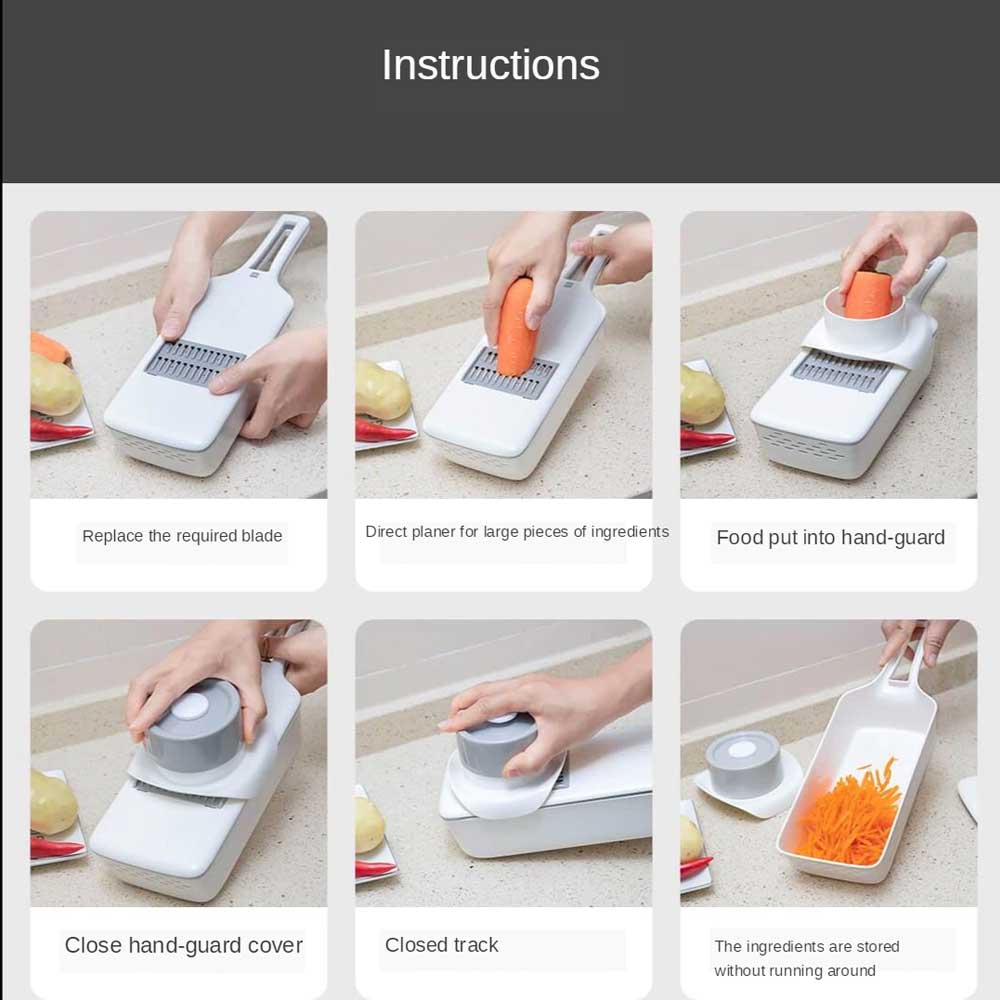 Instructions

Replace the required blade

Direct planer for large pieces of ingredients

Food put into hand-guard

Close hand-guard cover

Closed track

The ingredients are stored without running around