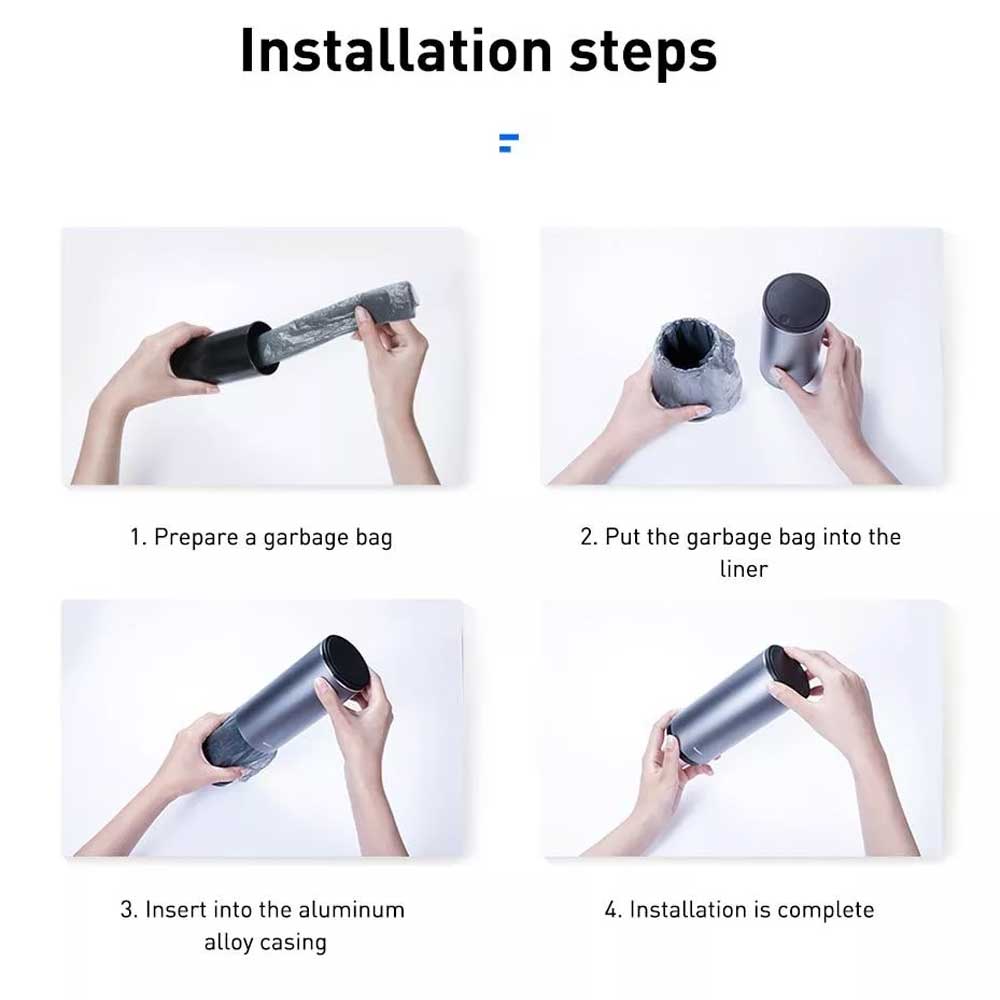 Installation steps

1. Prepare a garbage bag

2. Put the garbage bag into the liner

3. Insert into the aluminum alloy casing

4. Installation is complete