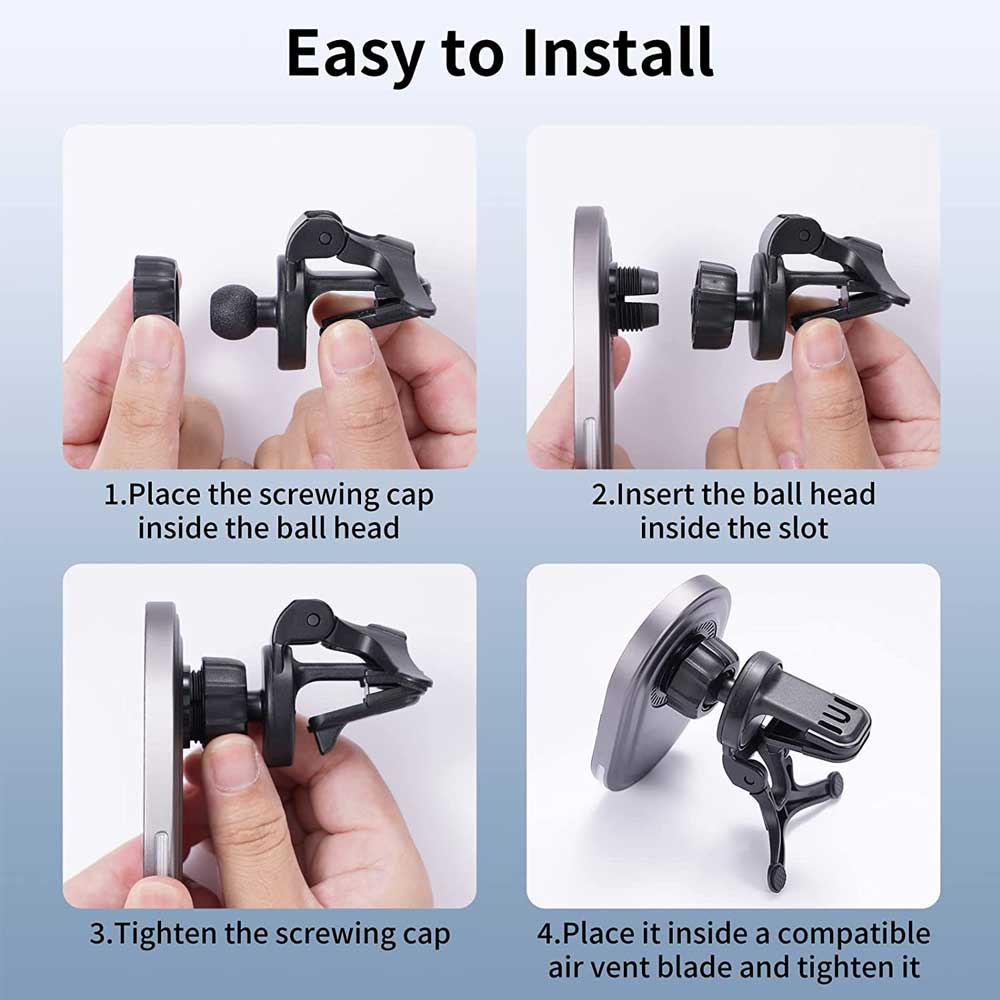 Easy to Install

1.Place the screwing cap inside the ball head

2.Insert the ball head inside the slot

3.Tighten the screwing cap

4.Place it inside a compatible air vent blade and tighten it