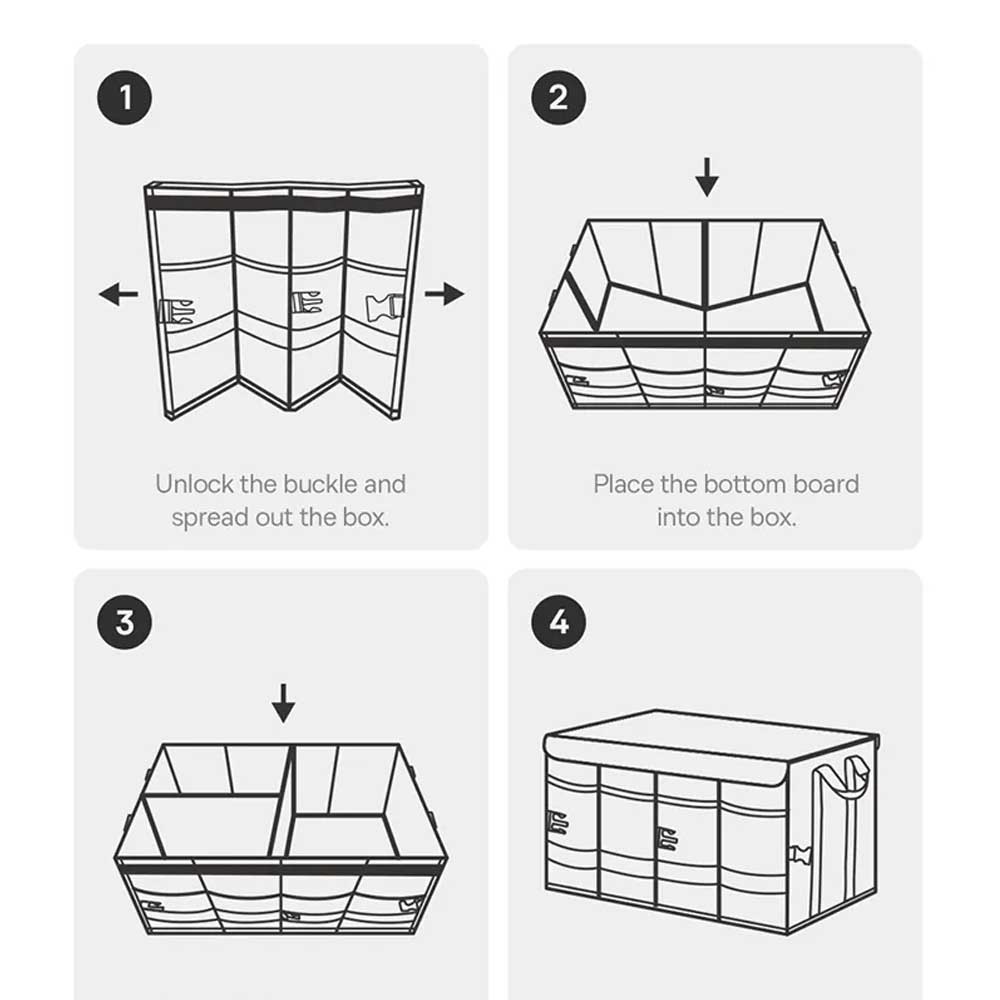 1

Unlock the buckle and spread out the box.

2

Place the bottom board into the box.

3

4