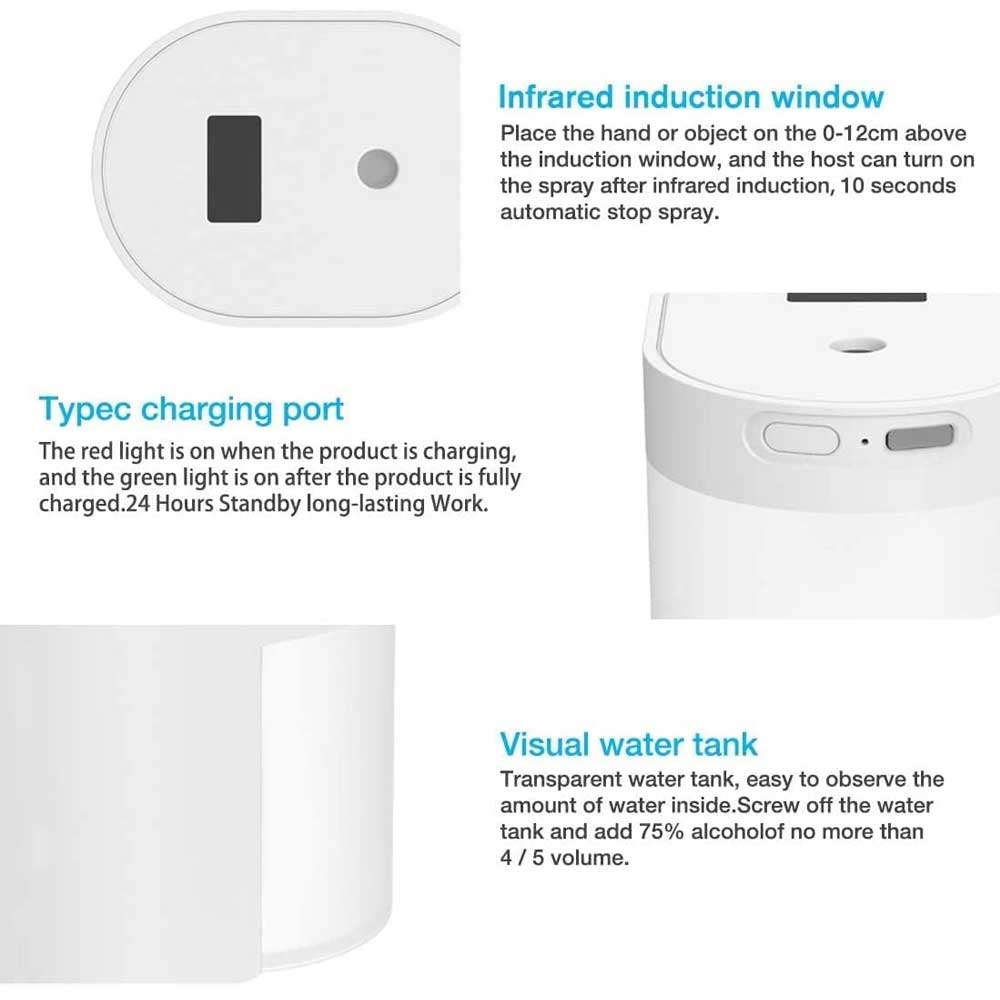 Infrared induction window
Place the hand or object on the 0-12cm above the induction window, and the host can turn on the spray after infrared induction, 10 seconds automatic stop spray.

Typec charging port
The red light is on when the product is charging, and the green light is on after the product is fully charged.24 Hours Standby long-lasting Work.

Visual water tank
Transparent water tank, easy to observe the amount of water inside.Screw off the water tank and add 75% alcoholof no more than 4 / 5 volume.