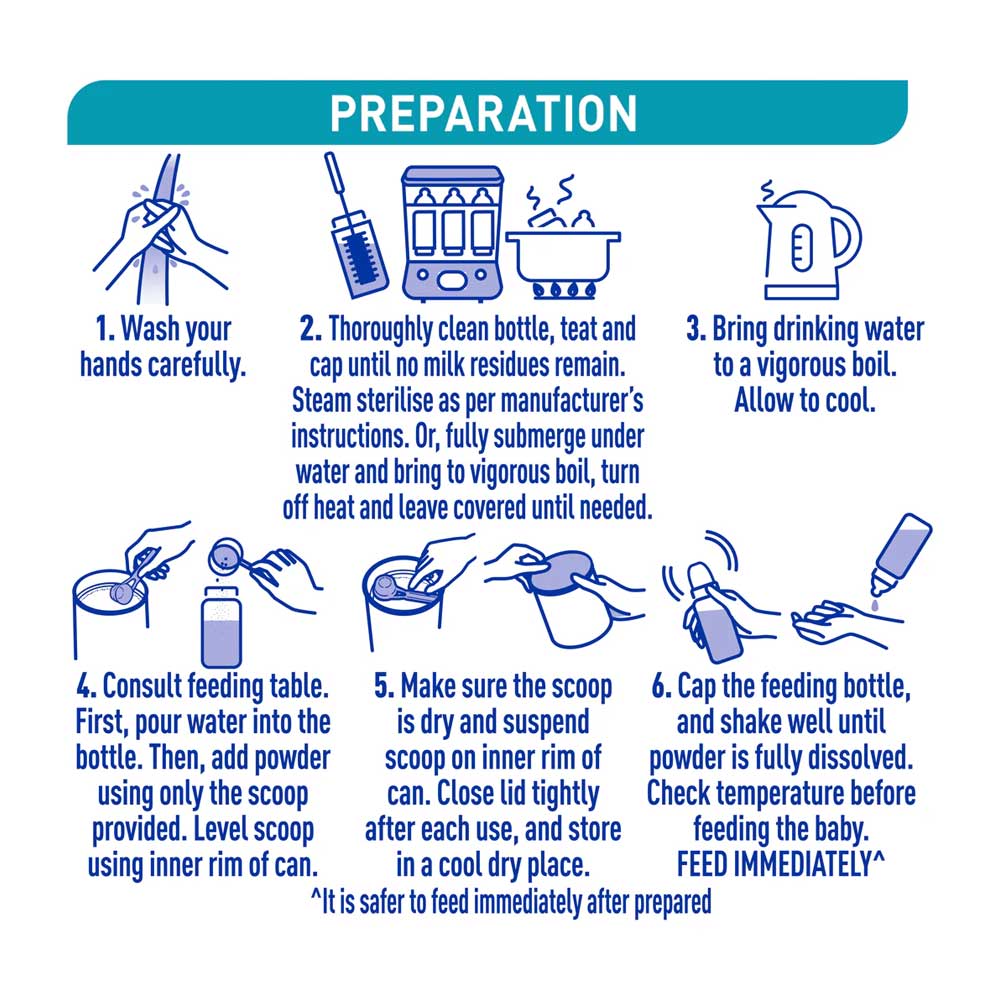 PREPARATION

1. Wash your hands carefully.

2. Thoroughly clean bottle, teat and cap until no milk residues remain. Steam sterilise as per manufacturer's instructions. Or, fully submerge under water and bring to vigorous boil, turn off heat and leave covered until needed.

3. Bring drinking water to a vigorous boil. Allow to cool.

4. Consult feeding table. First, pour water into the bottle. Then, add powder using only the scoop provided. Level scoop using inner rim of can.

5. Make sure the scoop is dry and suspend scoop on inner rim of can. Close lid tightly after each use, and store in a cool dry place.

6. Cap the feeding bottle, and shake well until powder is fully dissolved. Check temperature before feeding the baby. FEED IMMEDIATELY^

^It is safer to feed immediately after prepared