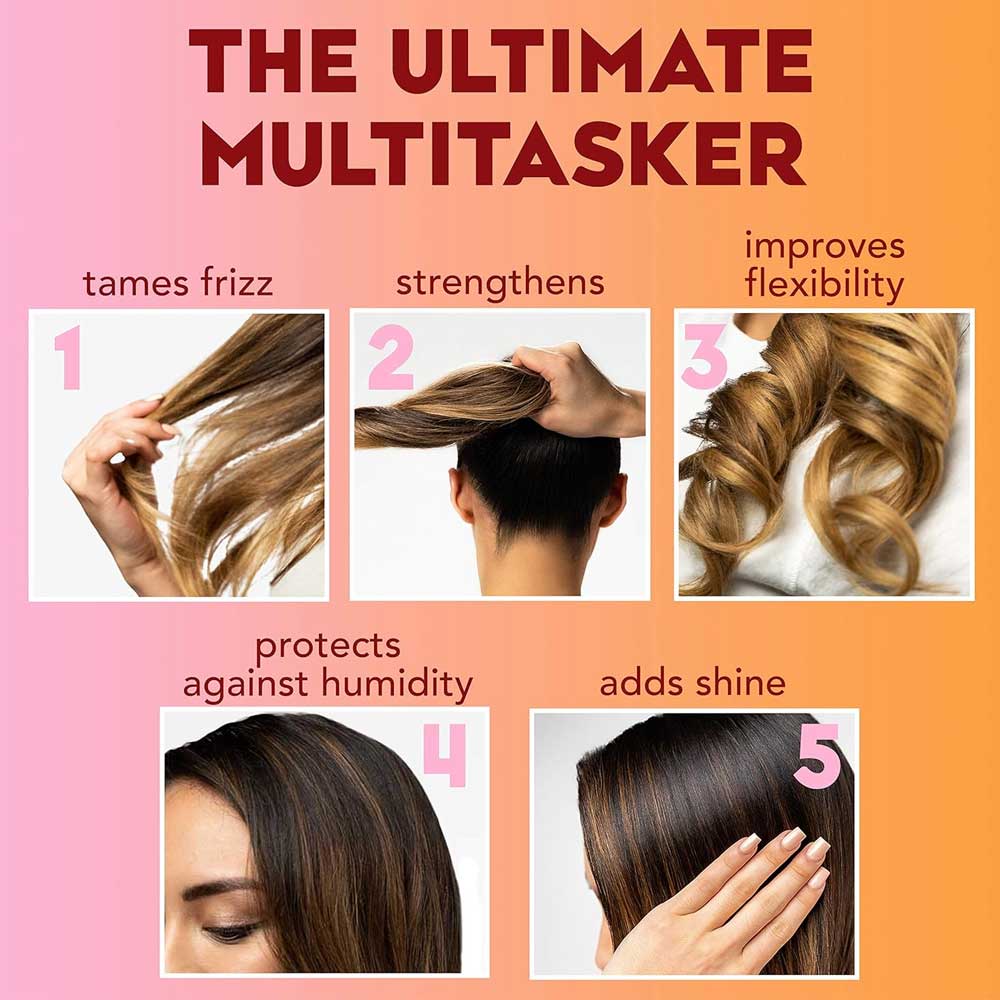 THE ULTIMATE MULTITASKER

tames frizz

1

strengthens

2

improves flexibility

3

protects against humidity

4

adds shine

5