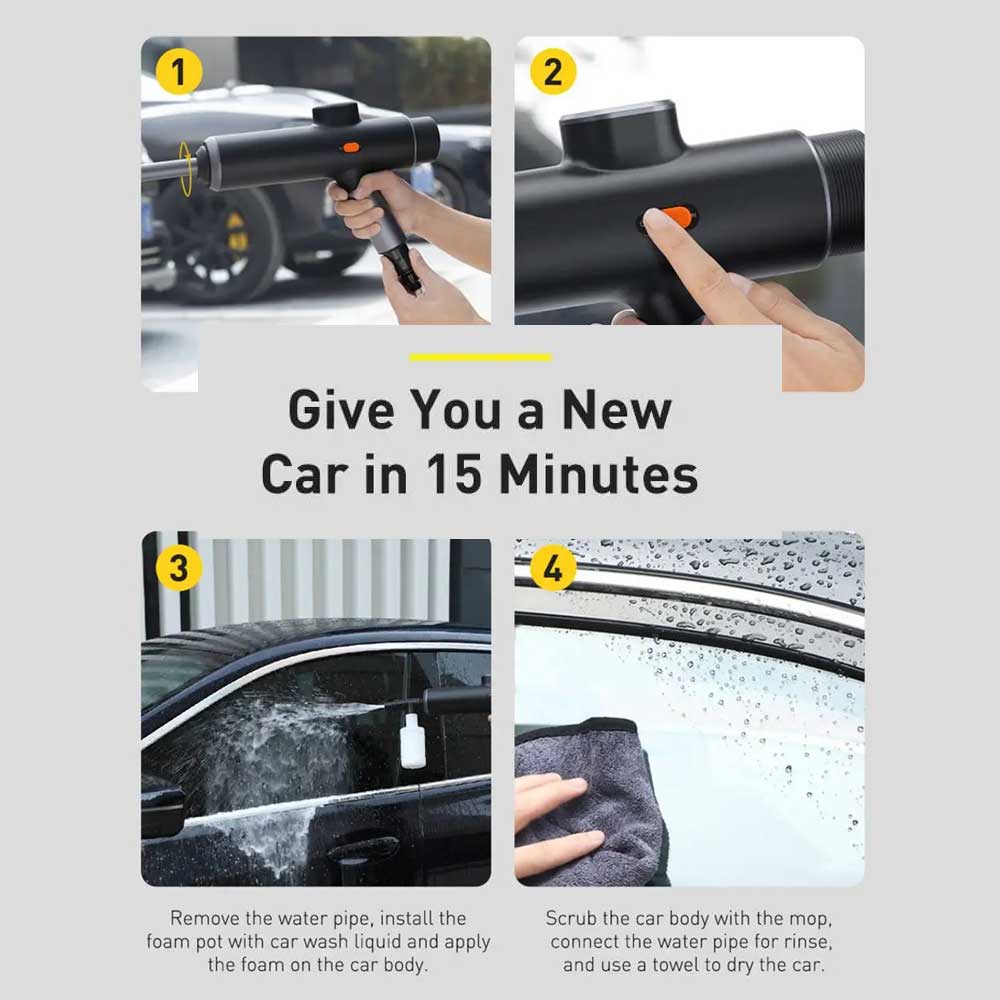 1

2

Give You a New Car in 15 Minutes

3

4

Remove the water pipe, install the foam pot with car wash liquid and apply the foam on the car body.

Scrub the car body with the mop, connect the water pipe for rinse, and use a towel to dry the car.