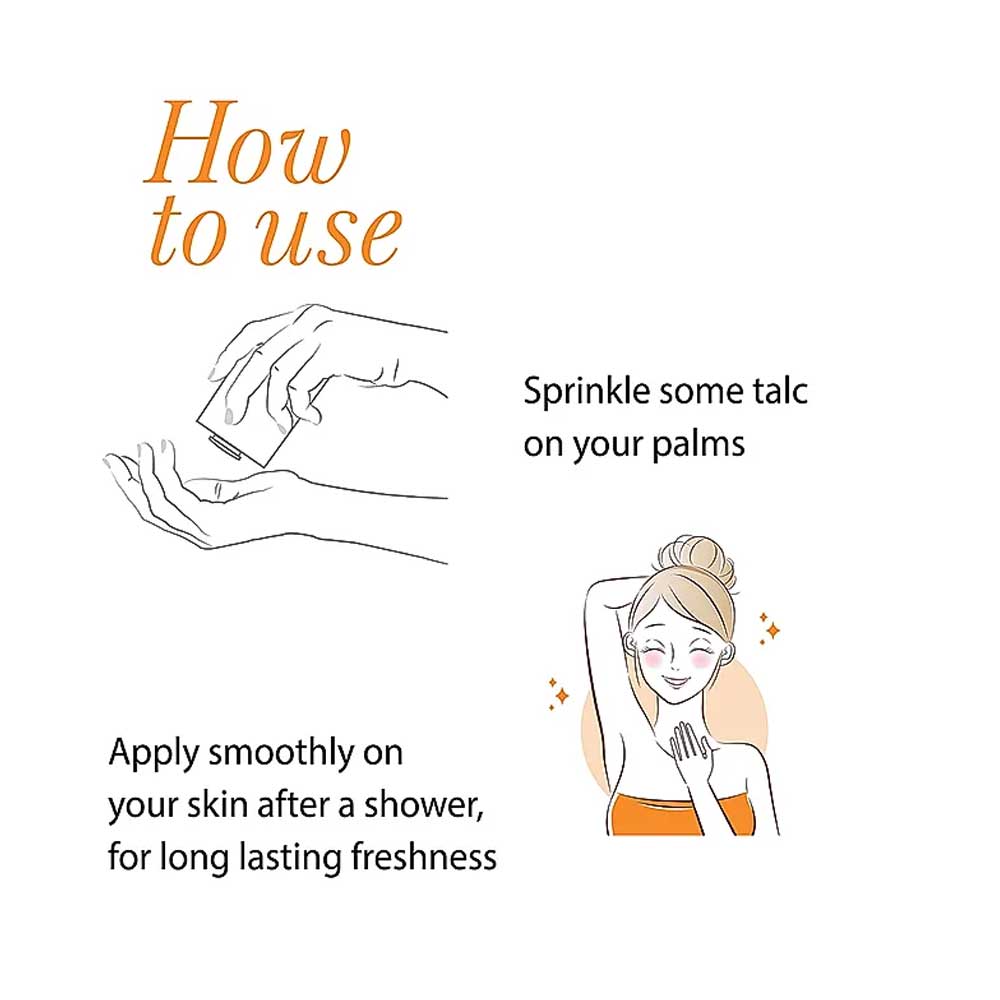 How to use

Sprinkle some talc on your palms

Apply smoothly on your skin after a shower, for long lasting freshness