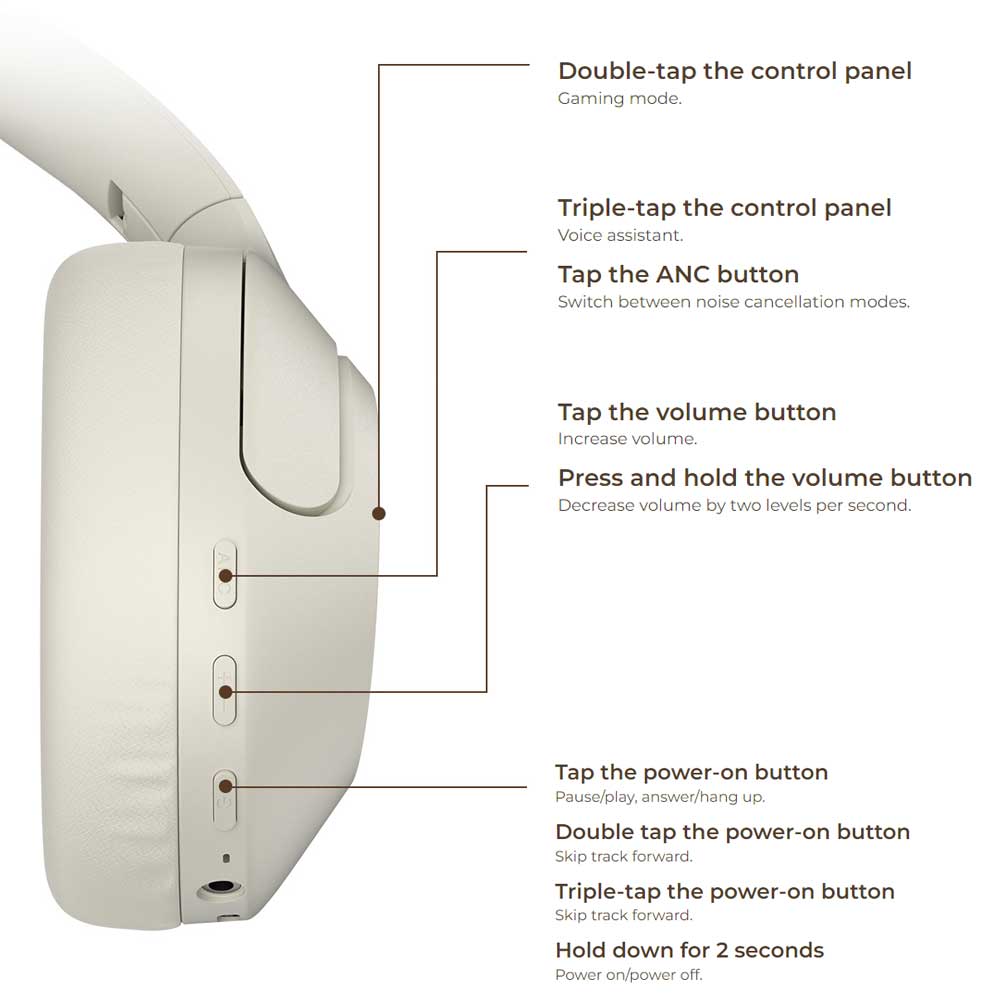 Double-tap the control panel
Gaming mode.

Triple-tap the control panel
Voice assistant.

Tap the ANC button
Switch between noise cancellation modes.

Tap the volume button
Increase volume.

Press and hold the volume button
Decrease volume by two levels per second.

Tap the power-on button
Pause/play, answer/hang up.

Double tap the power-on button
Skip track forward.

Triple-tap the power-on button
Skip track forward.

Hold down for 2 seconds
Power on/power off.