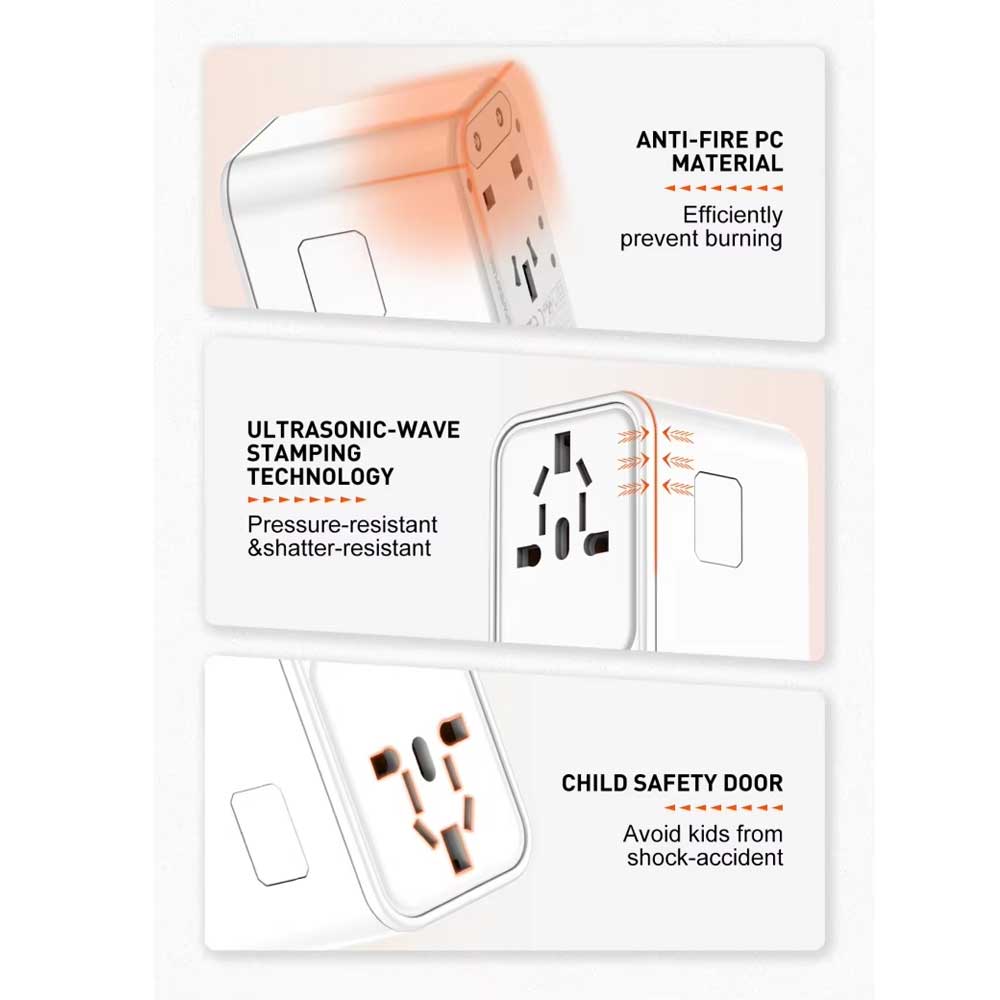 ANTI-FIRE PC MATERIAL

Efficiently prevent burning

ULTRASONIC-WAVE STAMPING TECHNOLOGY

Pressure-resistant &shatter-resistant

CHILD SAFETY DOOR

Avoid kids from shock-accident