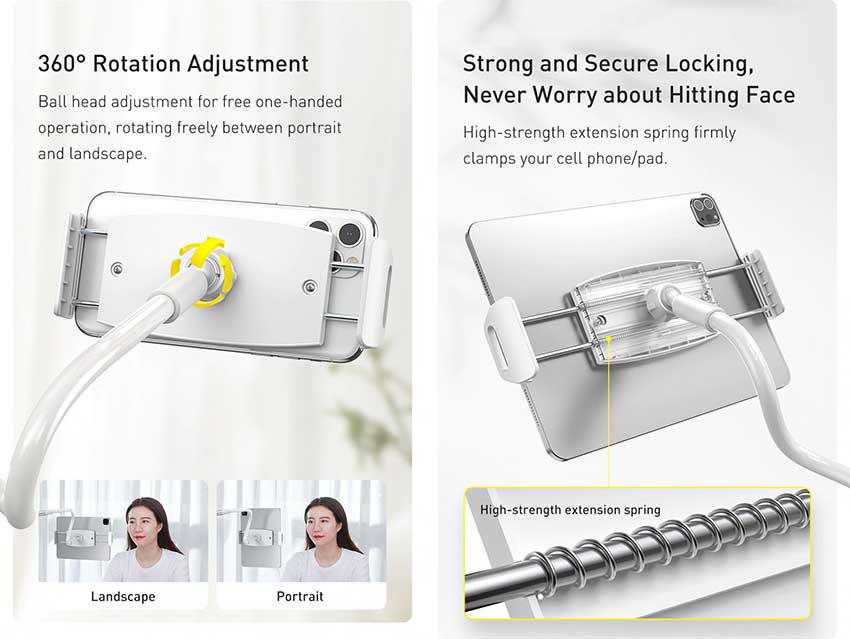 360° Rotation Adjustment

Ball head adjustment for free one-handed operation, rotating freely between portrait and landscape.

Landscape

Portrait

Strong and Secure Locking, Never Worry about Hitting Face

High-strength extension spring firmly clamps your cell phone/pad.

High-strength extension spring