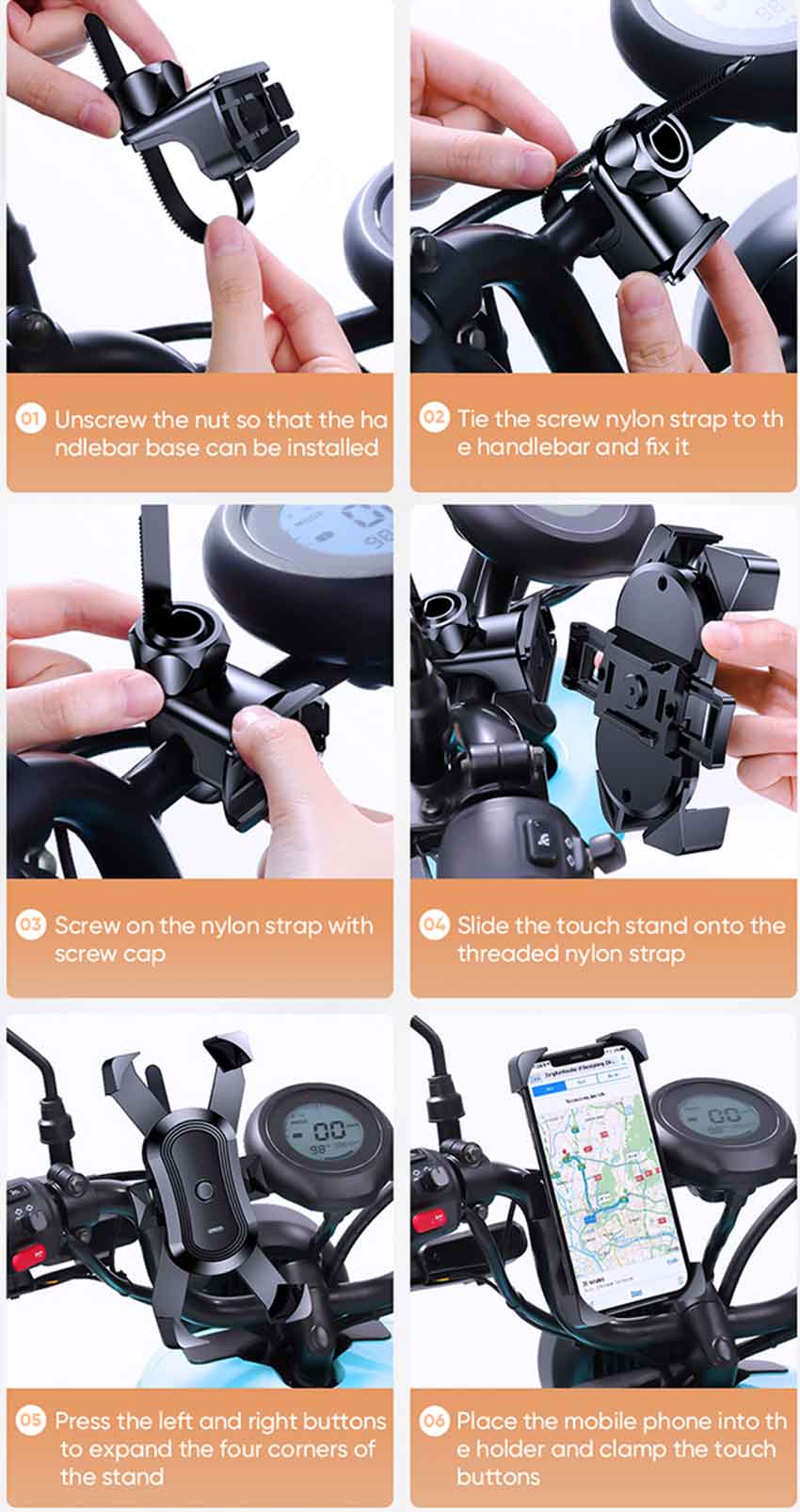 01 Unscrew the nut so that the handlebar base can be installed

02 Tie the screw nylon strap to the handlebar and fix it

03 Screw on the nylon strap with screw cap

04 Slide the touch stand onto the threaded nylon strap

05 Press the left and right buttons to expand the four corners of the stand

06 Place the mobile phone into the holder and clamp the touch buttons