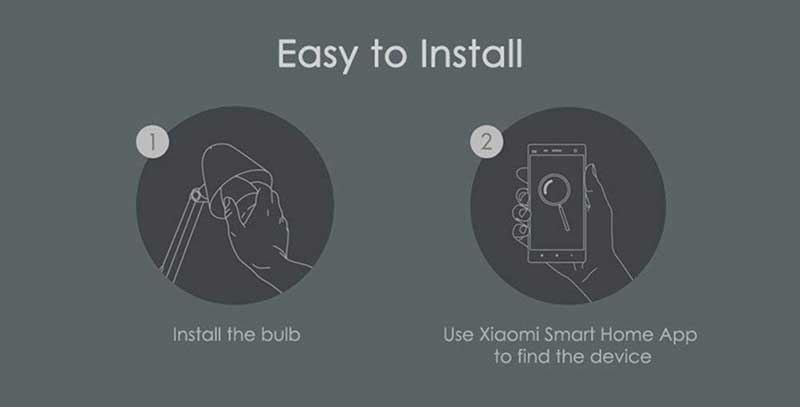 Easy to Install

1

Install the bulb

2

Use Xiaomi Smart Home App to find the device