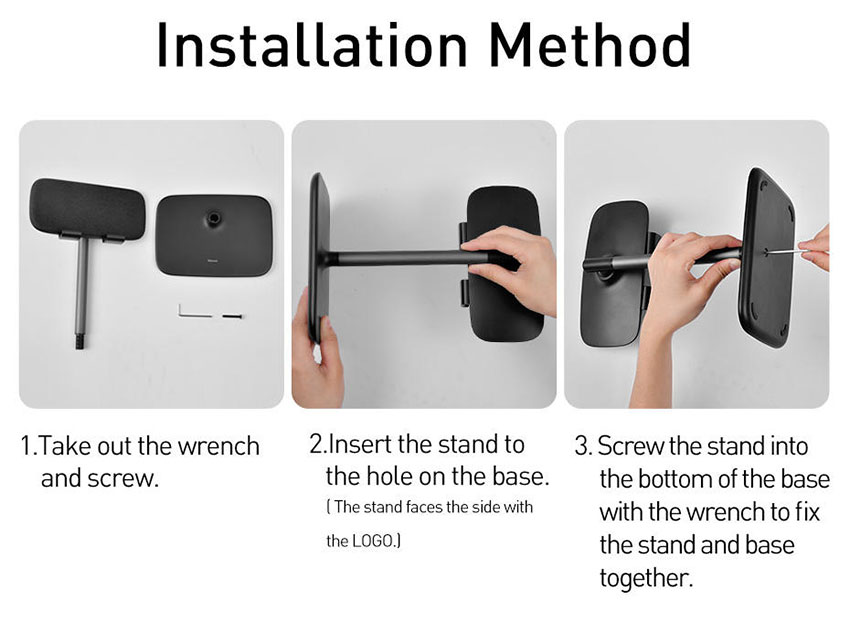 Installation Method

1.Take out the wrench and screw.

2.Insert the stand to the hole on the base.
( The stand faces the side with the LOGO.)

3. Screw the stand into the bottom of the base with the wrench to fix the stand and base together.