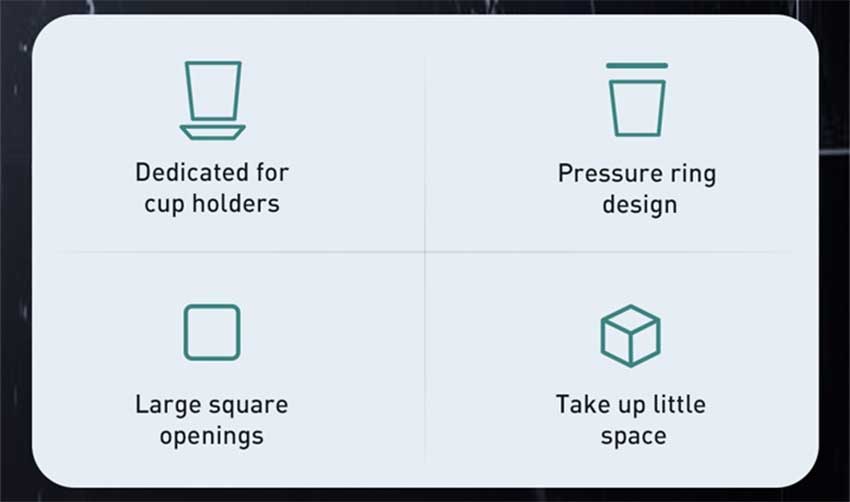 Dedicated for cup holders

Pressure ring design

Large square openings

Take up little space