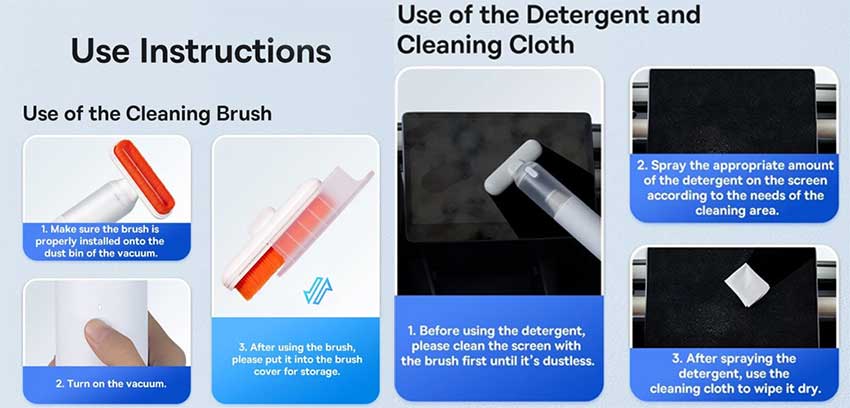 Use Instructions

Use of the Cleaning Brush

1. Make sure the brush is properly installed onto the dust bin of the vacuum.

2. Turn on the vacuum.

3. After using the brush, please put it into the brush cover for storage.

Use of the Detergent and Cleaning Cloth

1. Before using the detergent, please clean the screen with the brush first until it's dustless.

2. Spray the appropriate amount of the detergent on the screen according to the needs of the cleaning area.

3. After spraying the detergent, use the cleaning cloth to wipe it dry.