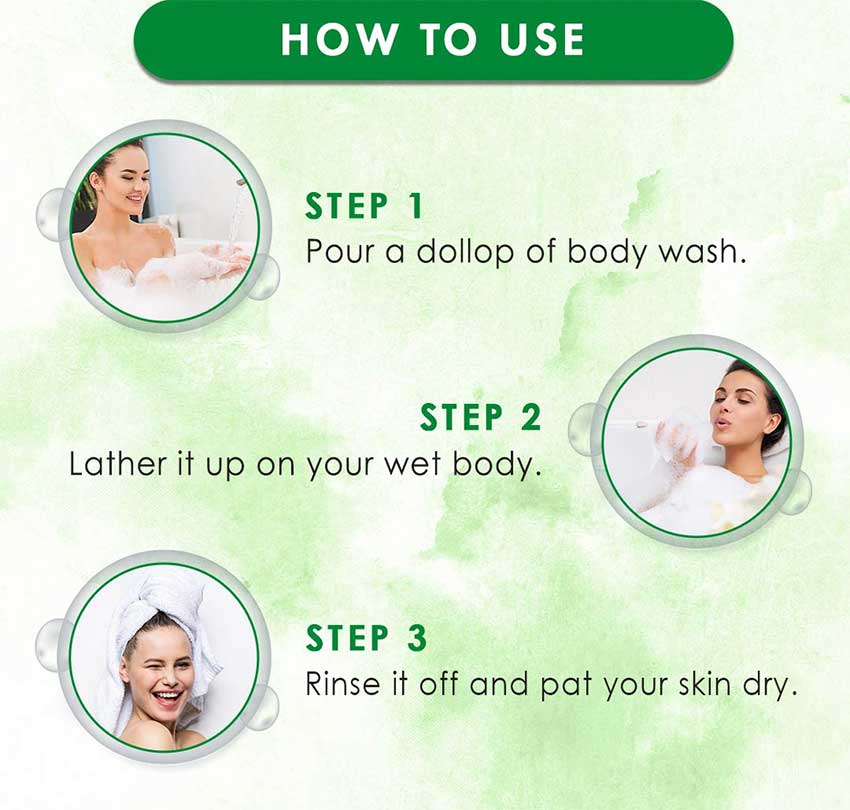 HOW TO USE

STEP 1
Pour a dollop of body wash.

STEP 2
Lather it up on your wet body.

STEP 3
Rinse it off and pat your skin dry.