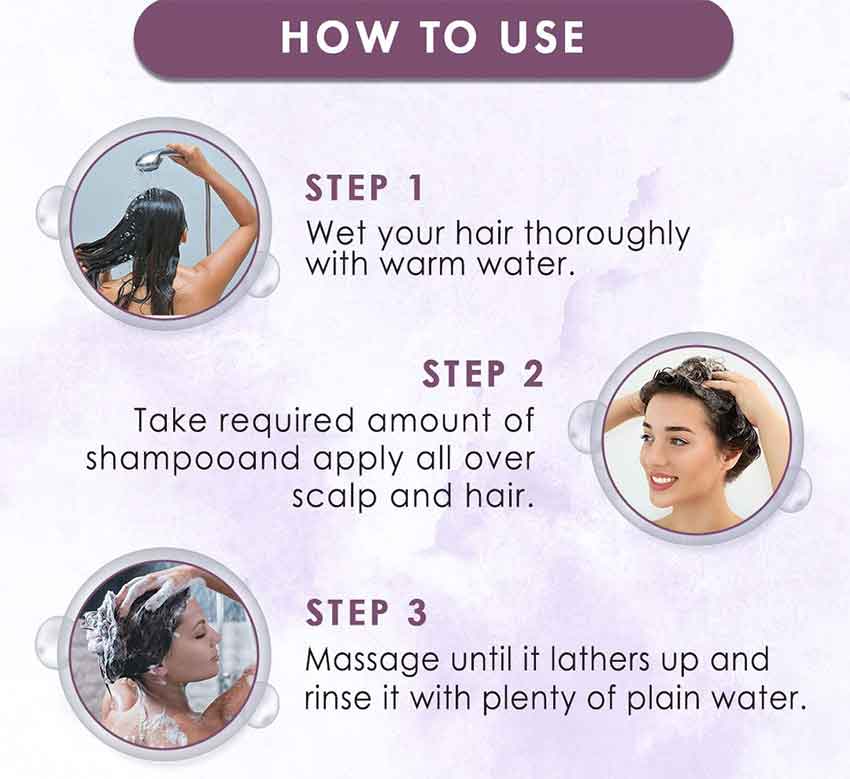 HOW TO USE

STEP 1
Wet your hair thoroughly with warm water.

STEP 2
Take required amount of shampooand apply all over scalp and hair.

STEP 3
Massage until it lathers up and rinse it with plenty of plain water.