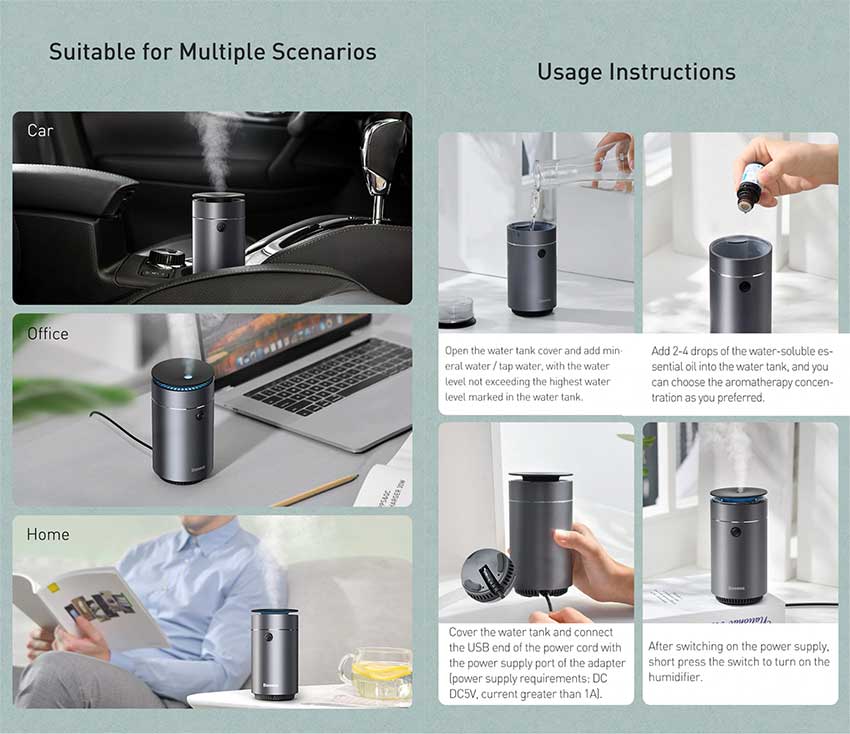 Suitable for Multiple Scenarios

Car

Office

Home

Usage Instructions

Open the water tank cover and add mineral water / tap water, with the water level not exceeding the highest water level marked in the water tank.

Add 2-4 drops of the water-soluble essential oil into the water tank, and you can choose the aromatherapy concentration as you preferred.

Cover the water tank and connect the USB end of the power cord with the power supply port of the adapter (power supply requirements: DC DC5V, current greater than 1A).

After switching on the power supply, short press the switch to turn on the humidifier.