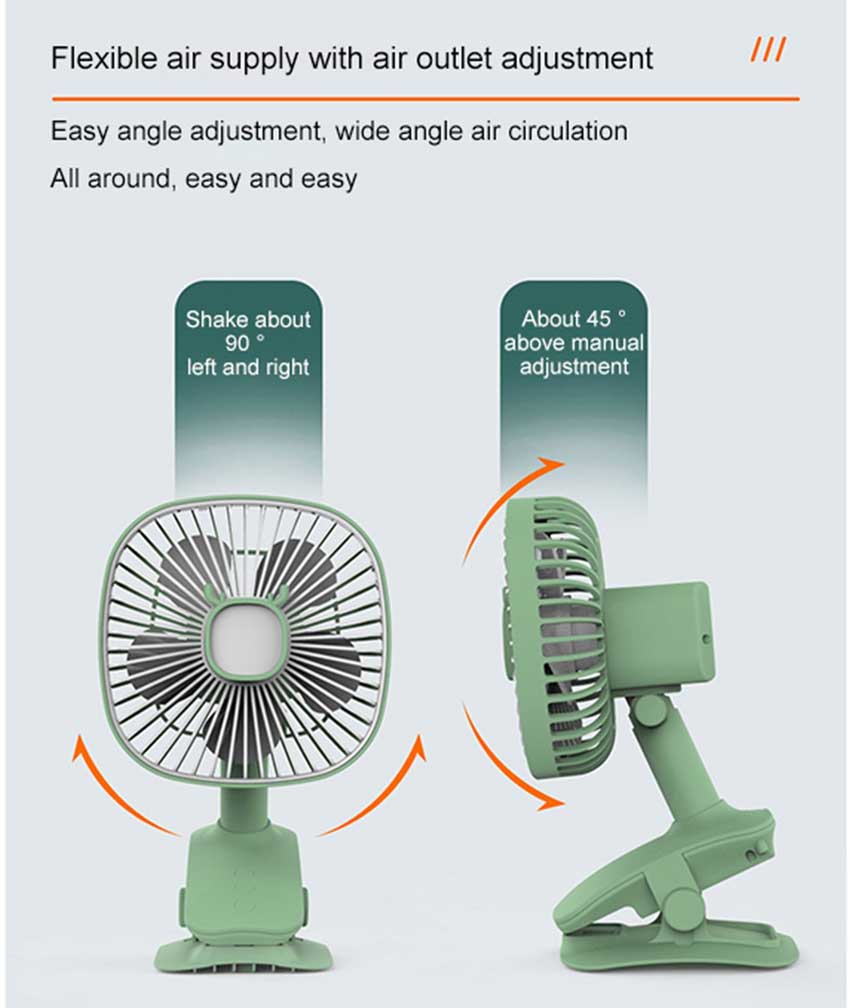 Flexible air supply with air outlet adjustment

///

Easy angle adjustment, wide angle air circulation

All around, easy and easy

Shake about 90 ° left and right

About 45 ° above manual adjustment