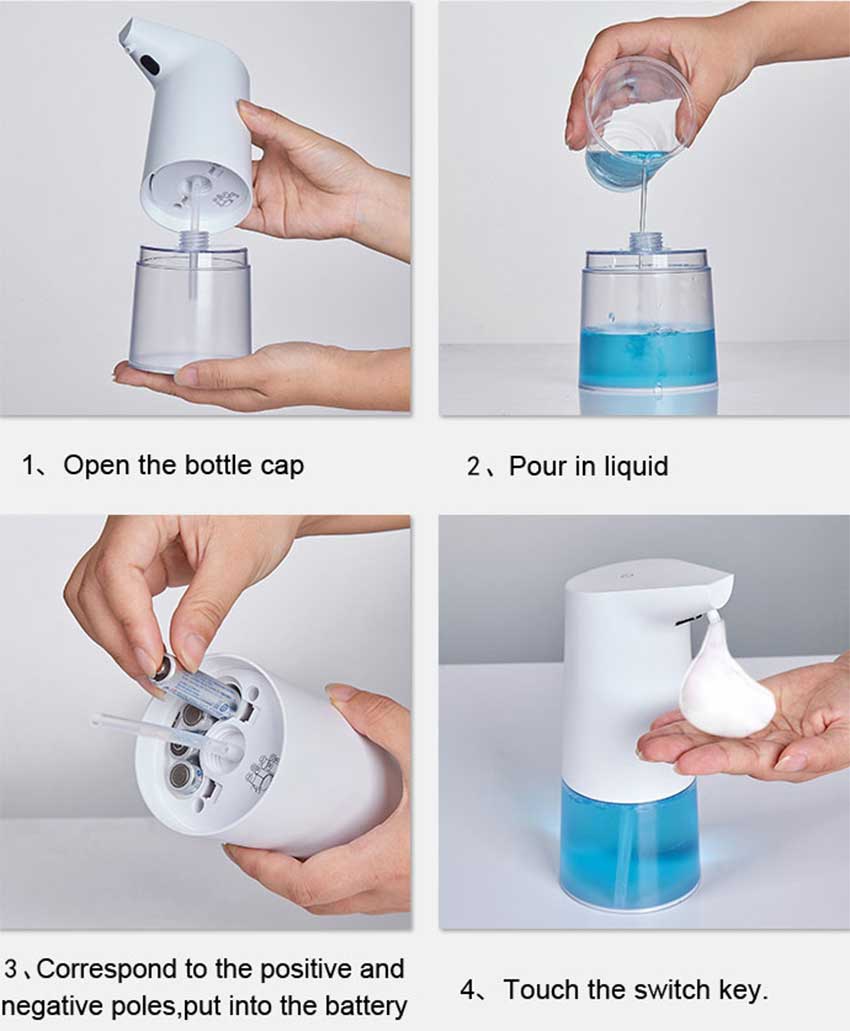 1、Open the bottle cap

2、Pour in liquid

3、Correspond to the positive and negative poles,put into the battery

4、Touch the switch key.