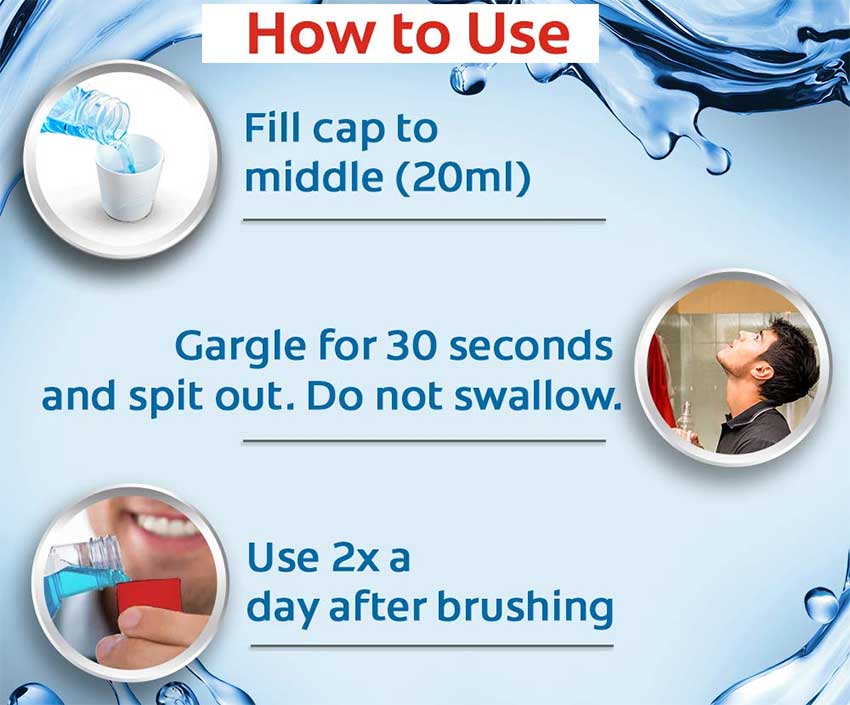 How to Use

Fill cap to middle (20ml)

Gargle for 30 seconds and spit out. Do not swallow.

Use 2x a day after brushing