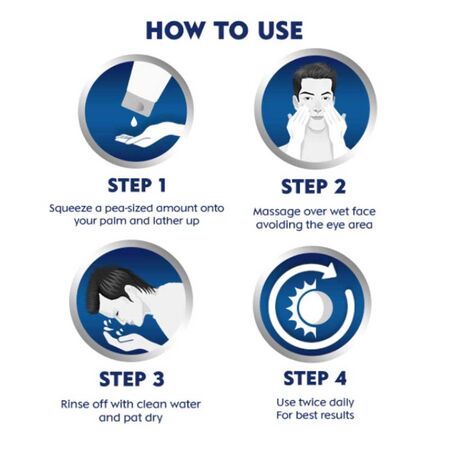 HOW TO USE

STEP 1
Squeeze a pea-sized amount onto your palm and lather up

STEP 2
Massage over wet face avoiding the eye area

STEP 3
Rinse off with clean water and pat dry

STEP 4
Use twice daily
For best results