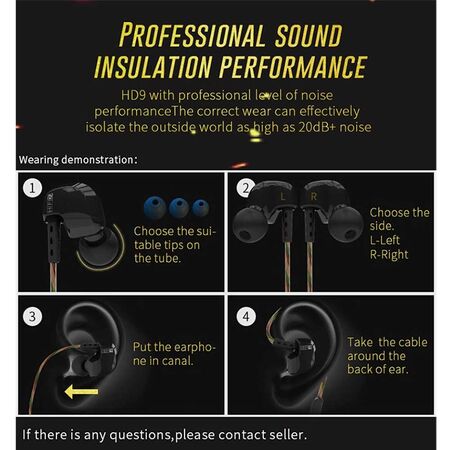 PROFESSIONAL SOUND INSULATION PERFORMANCE

HD9 with professional level of noise performanceThe correct wear can effectively isolate the outside world as high as 20dB+ noise

Wearing demonstration:

1

Choose the suitable tips on the tube.

2

L R

Choose the side.
L-Left
R-Right

3

Put the earphone in canal.

4

Take the cable around the back of ear.

If there is any questions,please contact seller.