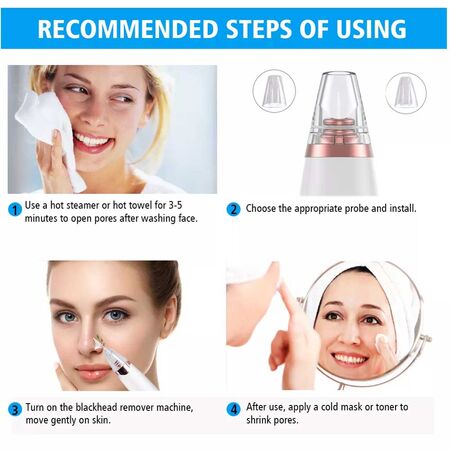 RECOMMENDED STEPS OF USING

1 Use a hot steamer or hot towel for 3-5 minutes to open pores after washing face.

2 Choose the appropriate probe and install.

3 Turn on the blackhead remover machine, move gently on skin.

4 After use, apply a cold mask or toner to shrink pores.