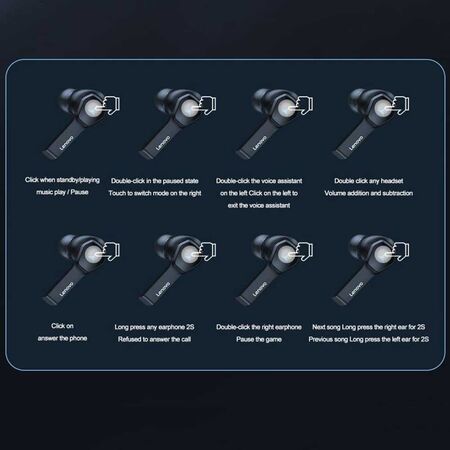 Lenovo

Click when standby/playing music play / Pause

Lenovo

Double-click in the paused state Touch to switch mode on the right

Lenovo

Double-click the voice assistant on the left Click on the left to exit the voice assistant

Lenovo

Double click any headset Volume addition and subtraction

Lenovo

Click on answer the phone

Lenovo

Long press any earphone 2S Refused to answer the call

Lenovo

Double-click the right earphone Pause the game

Lenovo

Next song Long press the right ear for 2S Previous song Long press the left ear for 2S