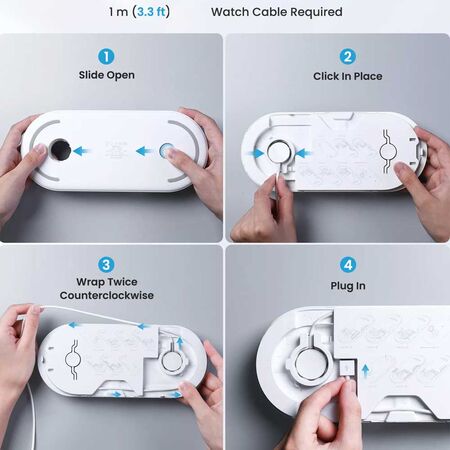 1 m (3.3 ft) Watch Cable Required

1
Slide Open

2
Click In Place

3
Wrap Twice Counterclockwise

4
Plug In