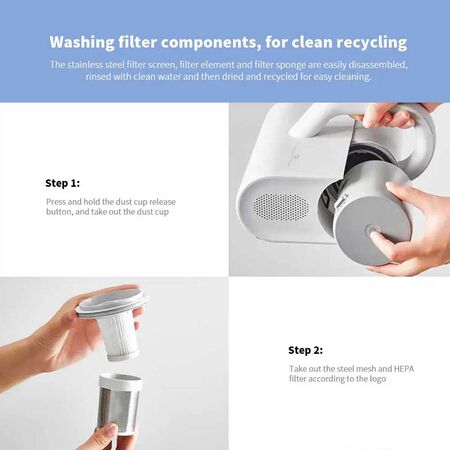 Washing filter components, for clean recycling

The stainless steel filter screen, filter element and filter sponge are easily disassembled, rinsed with clean water and then dried and recycled for easy cleaning.

Step 1:

Press and hold the dust cup release button, and take out the dust cup

Step 2:

Take out the steel mesh and HEPA filter according to the logo