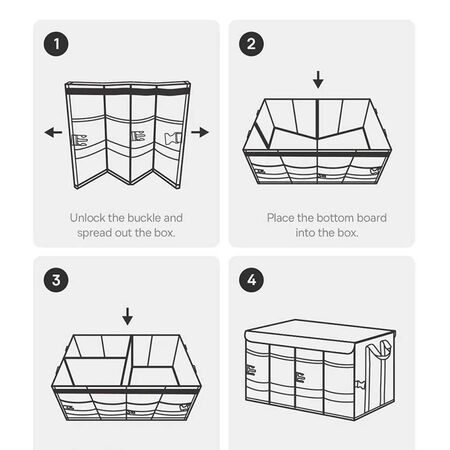 1

Unlock the buckle and spread out the box.

2

Place the bottom board into the box.

3

4