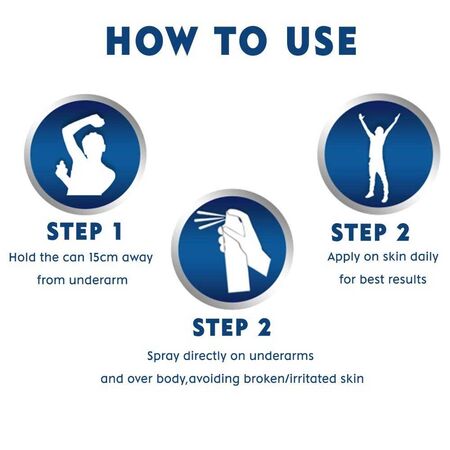 HOW TO USE

STEP 1
Hold the can 15cm away from underarm

STEP 2
Spray directly on underarms and over body,avoiding broken/irritated skin

STEP 2
Apply on skin daily for best results