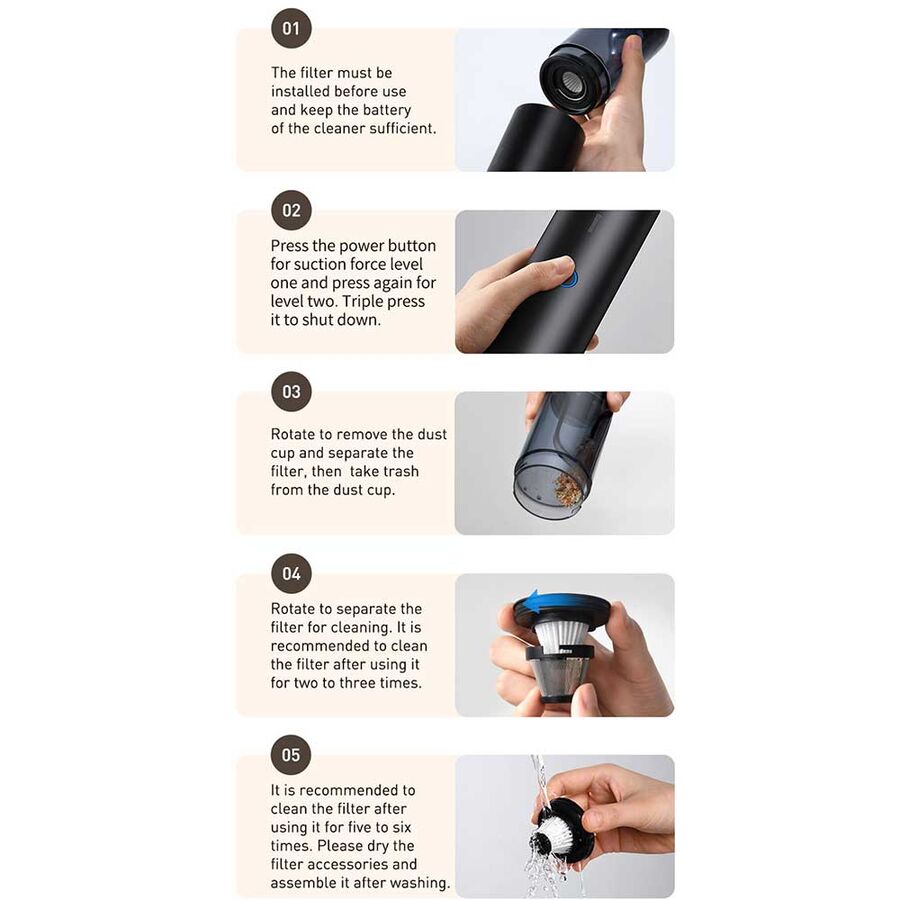 01

The filter must be installed before use and keep the battery of the cleaner sufficient.

02

Press the power button for suction force level one and press again for level two. Triple press it to shut down.

03

Rotate to remove the dust cup and separate the filter, then  take trash from the dust cup.

04

Rotate to separate the filter for cleaning. It is recommended to clean the filter after using it for two to three times.

05

It is recommended to clean the filter after using it for five to six times. Please dry the filter accessories and assemble it after washing.