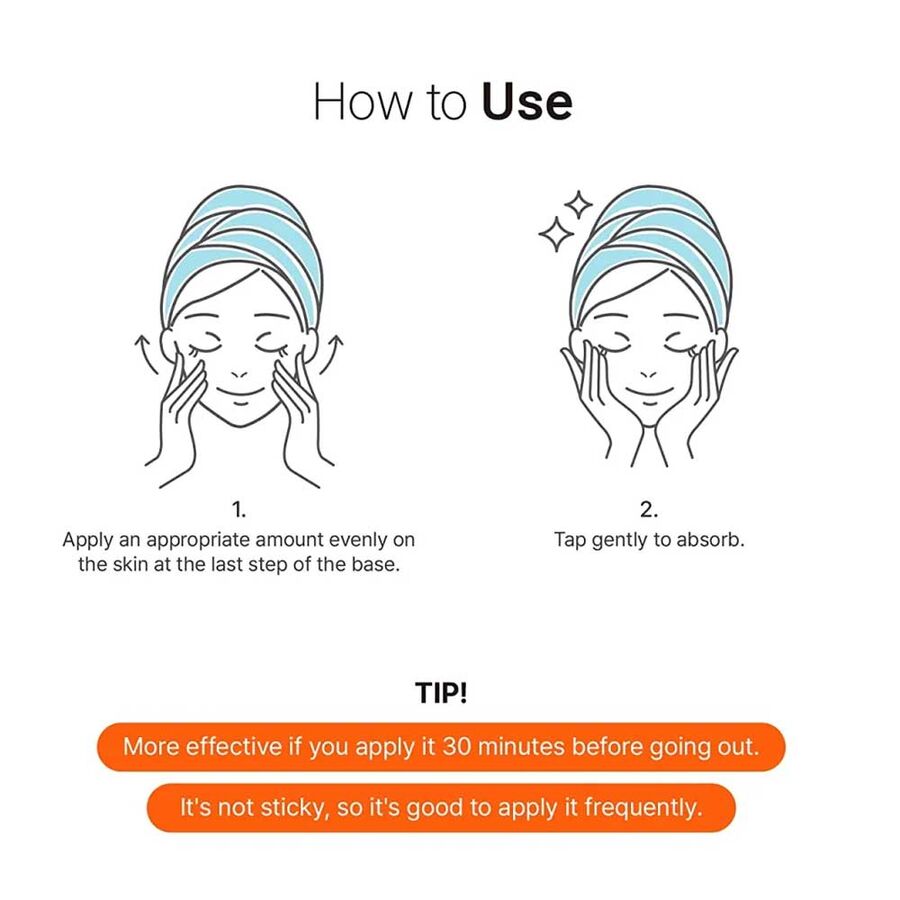 How to Use

1.
Apply an appropriate amount evenly on the skin at the last step of the base.

2.
Tap gently to absorb.

TIP!

More effective if you apply it 30 minutes before going out.

It's not sticky, so it's good to apply it frequently.